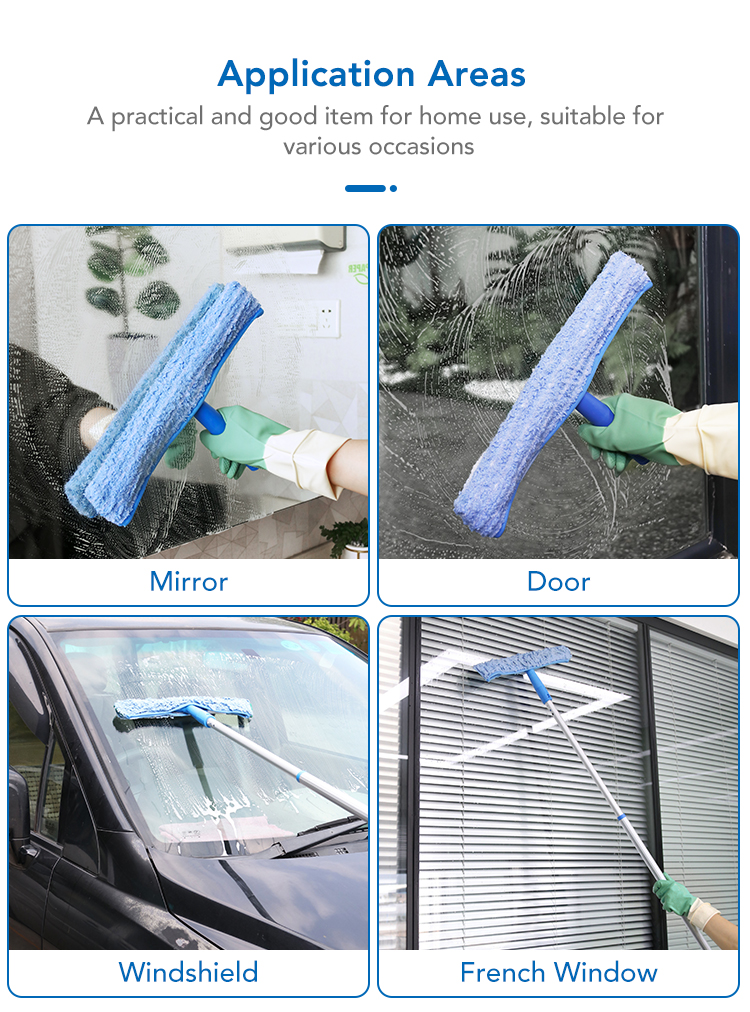 Application Areas

A practical and good item for home use, suitable for various occasions

Mirror

Door

Windshield

French Window